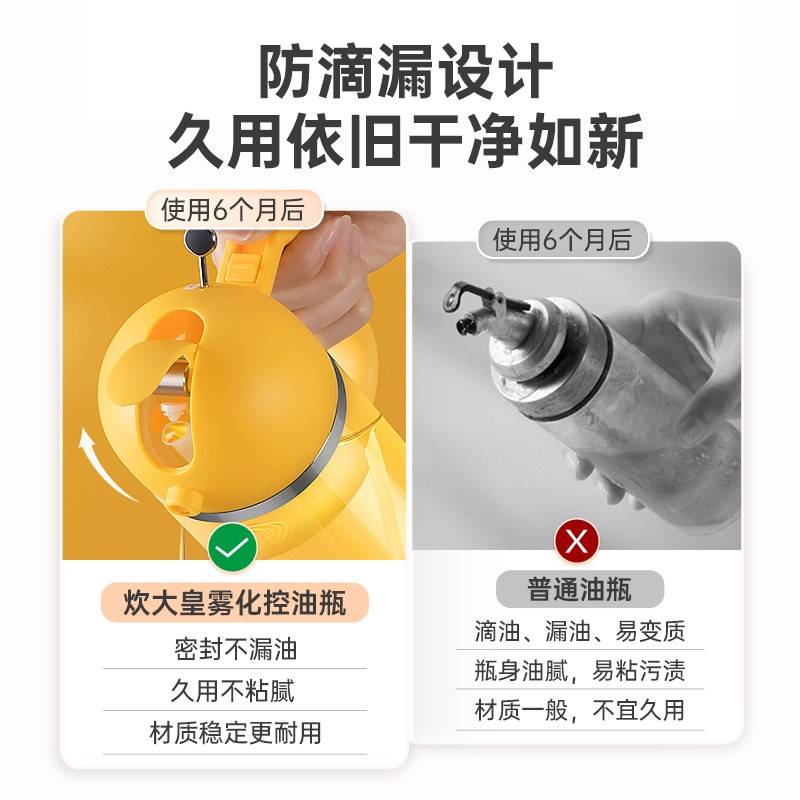 防滴漏设计
久用依旧干净如新

使用6个月后

炊大皇雾化控油瓶

密封不漏油

久用不粘腻

材质稳定更耐用

使用6个月后

普通油瓶

滴油、漏油、易变质

瓶身油腻，易粘污渍

材质一般，不宜久用