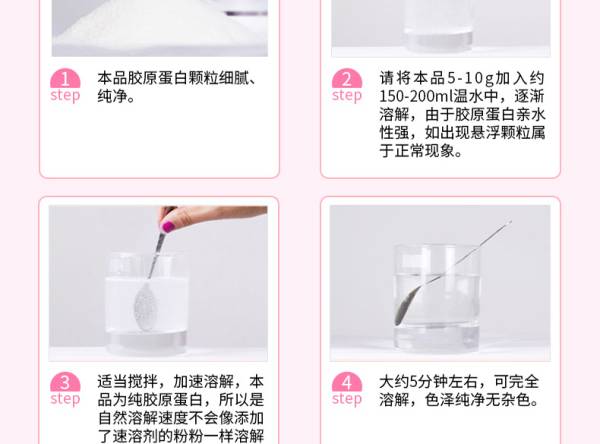 1
step
本品胶原蛋白颗粒细腻、纯净。

2
step
请将本品5-10g加入约150-200ml温水中，逐渐溶解，由于胶原蛋白亲水性强，如出现悬浮颗粒属于正常现象。

3
step
适当搅拌，加速溶解，本品为纯胶原蛋白，所以是自然溶解速度不会像添加了速溶剂的粉粉一样溶解

4
step
大约5分钟左右，可完全溶解，色泽纯净无杂色。