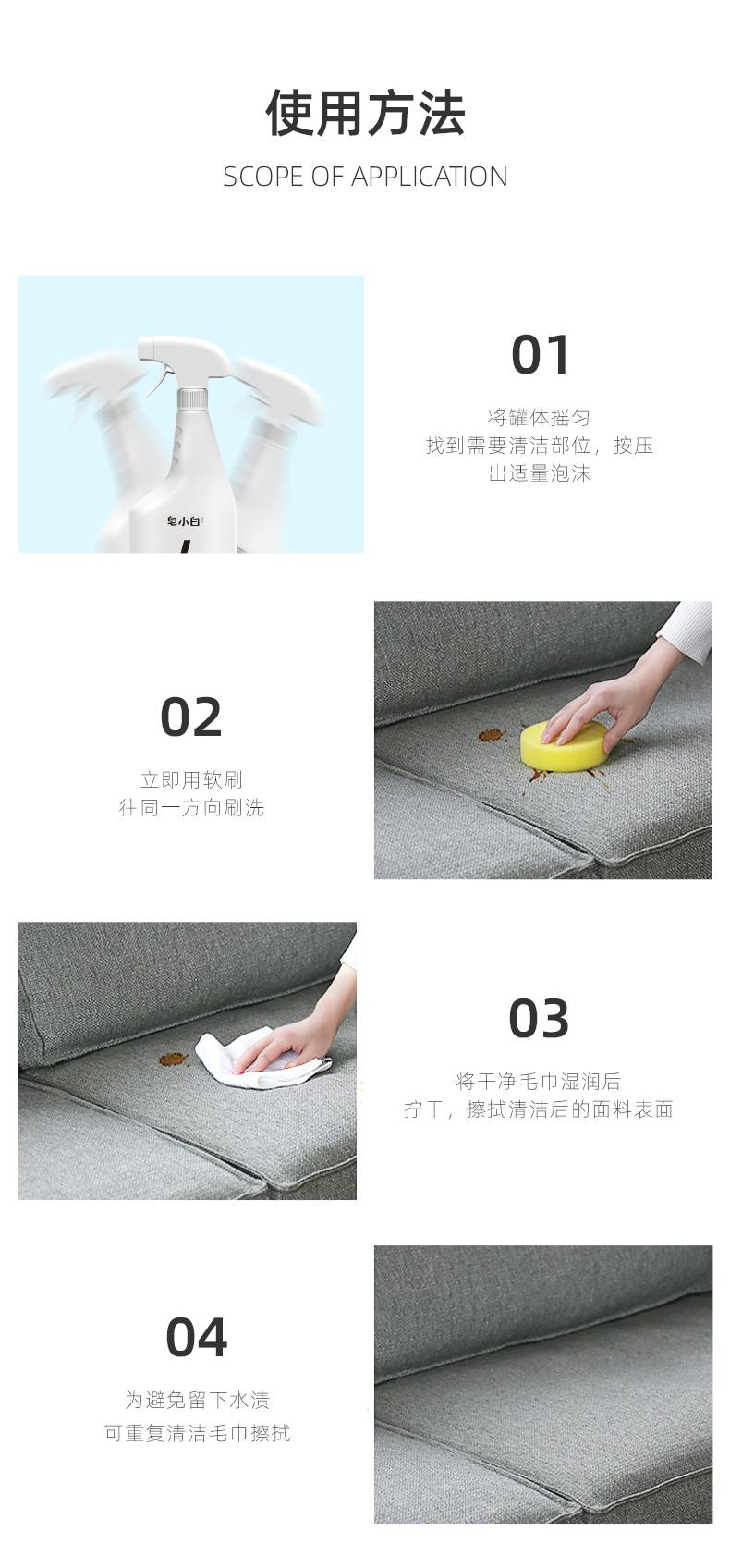 使用方法
SCOPE OF APPLICATION

皂小白

01
将罐体摇匀
找到需要清洁部位，按压
出适量泡沫

02
立即用软刷
往同一方向刷洗

03
将干净毛巾湿润后
拧干，擦拭清洁后的面料表面

04
为避免留下水渍
可重复清洁毛巾擦拭