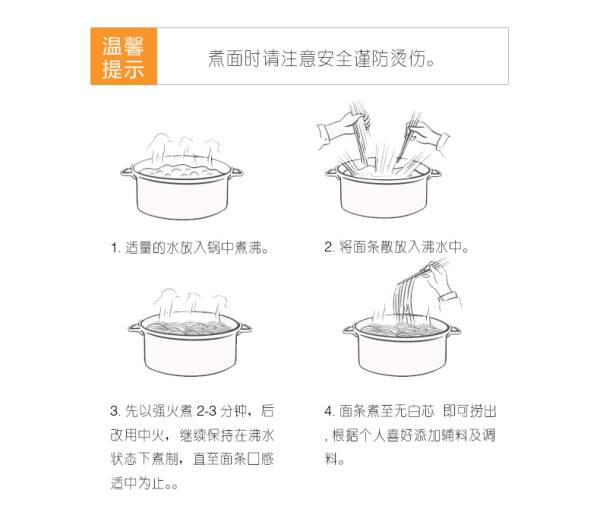 温馨提示

煮面时请注意安全谨防烫伤。

1. 适量的水放入锅中煮沸。

2. 将面条散放入沸水中。

3. 先以强火煮 2-3 分钟，后改用中火，继续保持在沸水状态下煮制，直至面条口感适中为止。。

4. 面条煮至无白芯 即可捞出，根据个人喜好添加辅料及调料。