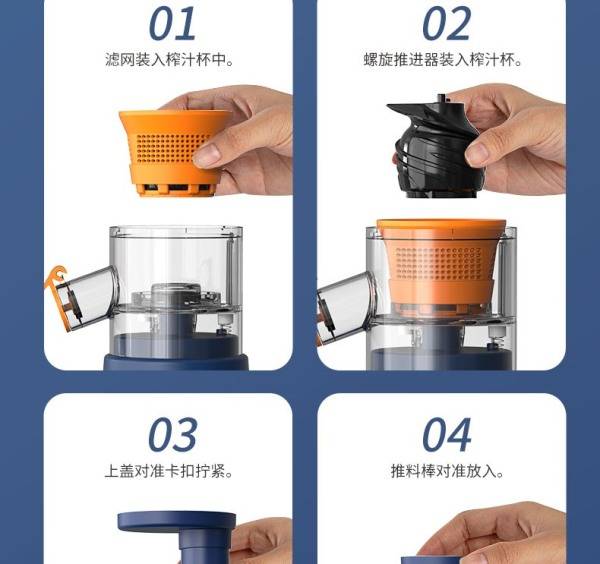 01
滤网装入榨汁杯中。

02
螺旋推进器装入榨汁杯。

03
上盖对准卡扣拧紧。

04
推料棒对准放入。