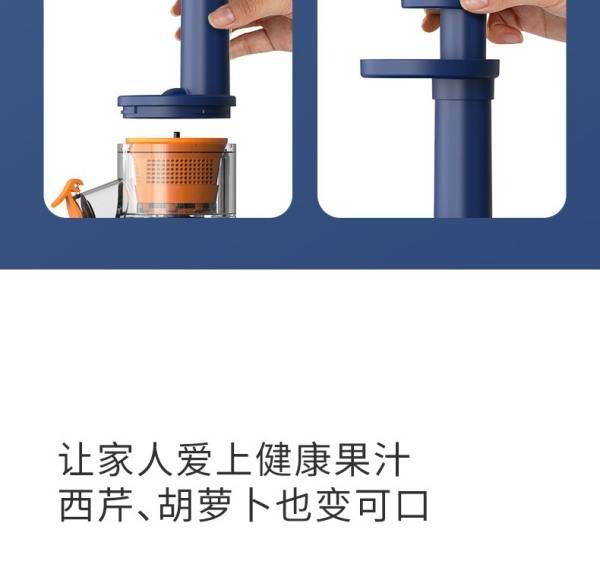 让家人爱上健康果汁
西芹、胡萝卜也变可口