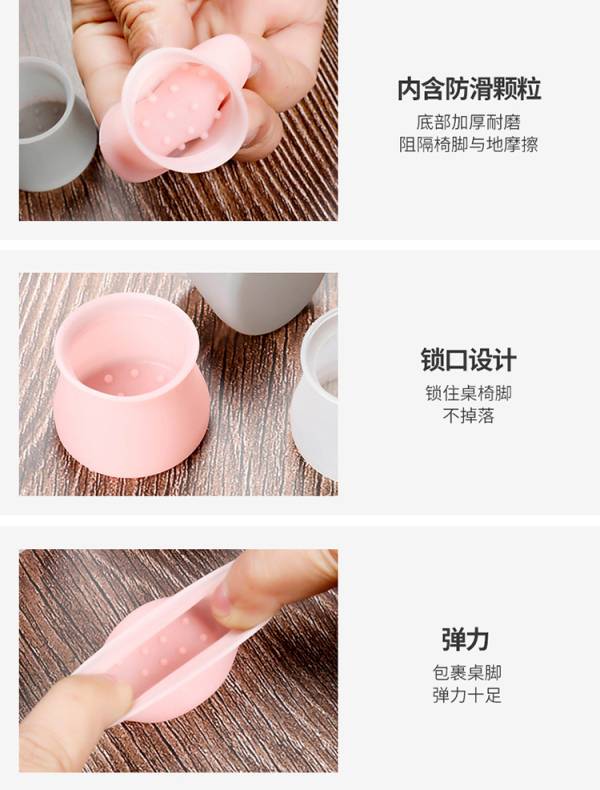 内含防滑颗粒

底部加厚耐磨
阻隔椅脚与地摩擦

锁口设计

锁住桌椅脚
不掉落

弹力

包裹桌脚
弹力十足