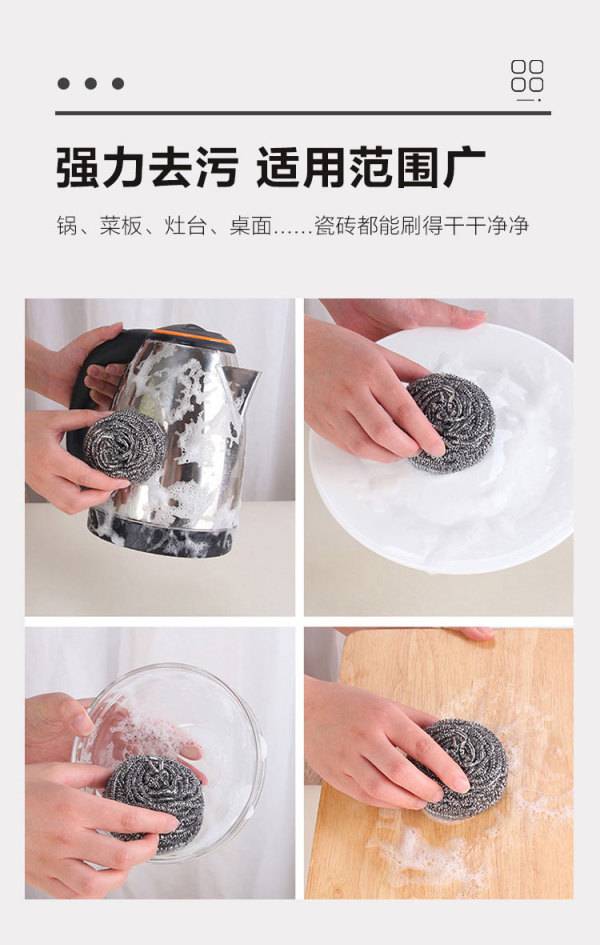 强力去污 适用范围广

锅、菜板、灶台、桌面……瓷砖都能刷得干干净净