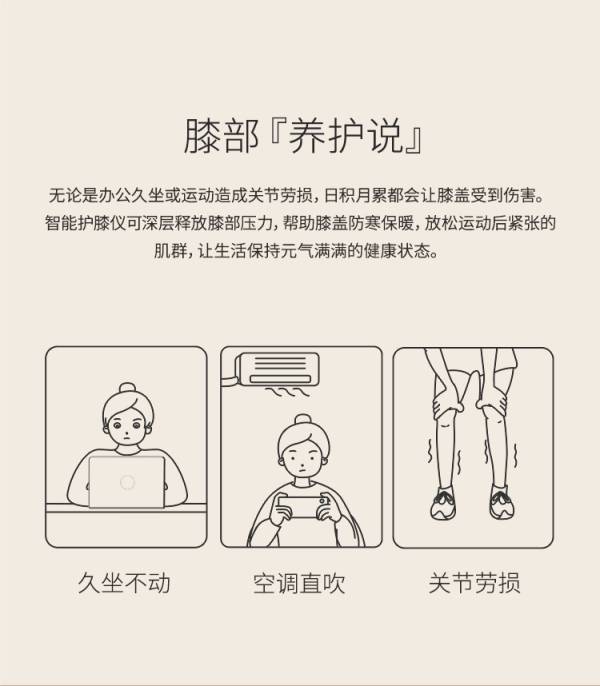 膝部『养护说』

无论是办公久坐或运动造成关节劳损，日积月累都会让膝盖受到伤害。智能护膝仪可深层释放膝部压力，帮助膝盖防寒保暖，放松运动后紧张的肌群，让生活保持元气满满的健康状态。

久坐不动

空调直吹

关节劳损