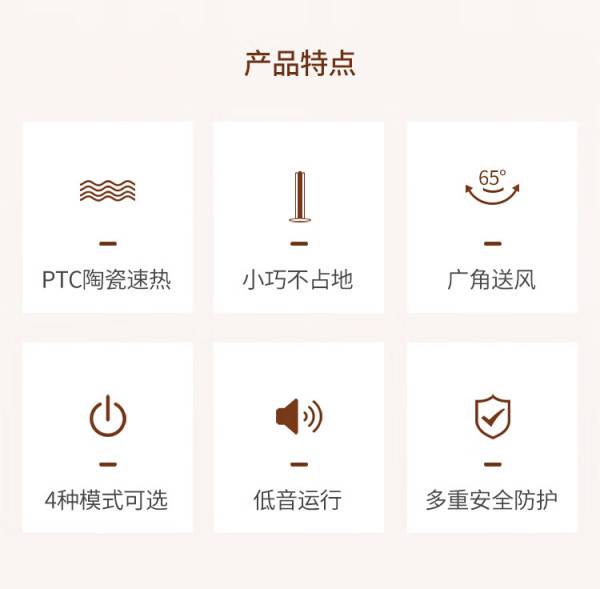 产品特点

PTC陶瓷速热

小巧不占地

65°

广角送风

4种模式可选

低音运行

多重安全防护