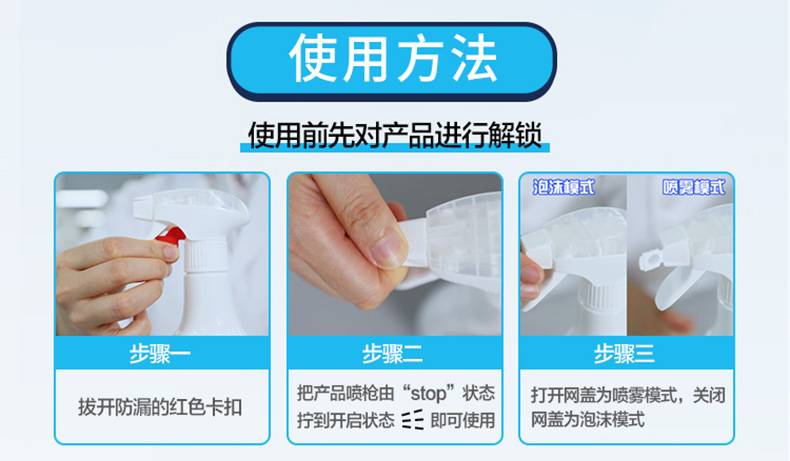 使用方法

使用前先对产品进行解锁

步骤一

拔开防漏的红色卡扣

步骤二

把产品喷枪由“stop”状态拧到开启状态 即可使用

泡沫模式

喷雾模式

步骤三

打开网盖为喷雾模式，关闭网盖为泡沫模式